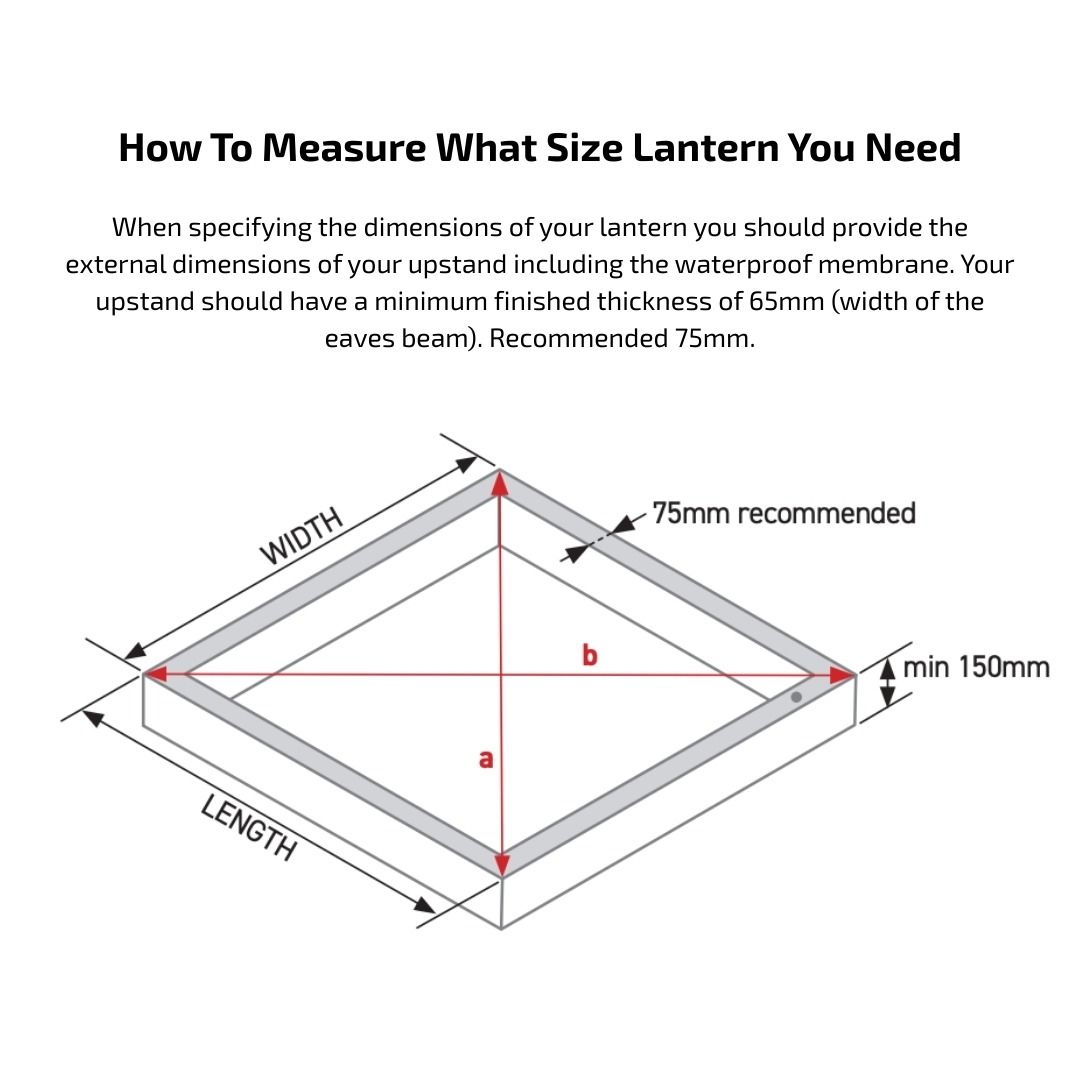 How To Measure What Size Lantern You Need

When specifying the dimensions of your lantern you should provide the external dimensions of your upstand including the waterproof membrane. Your upstand should have a minimum finished thickness of 65mm (width of the eaves beam). Recommended 75mm.

WIDTH

75mm recommended

b

min 150mm

a

LENGTH