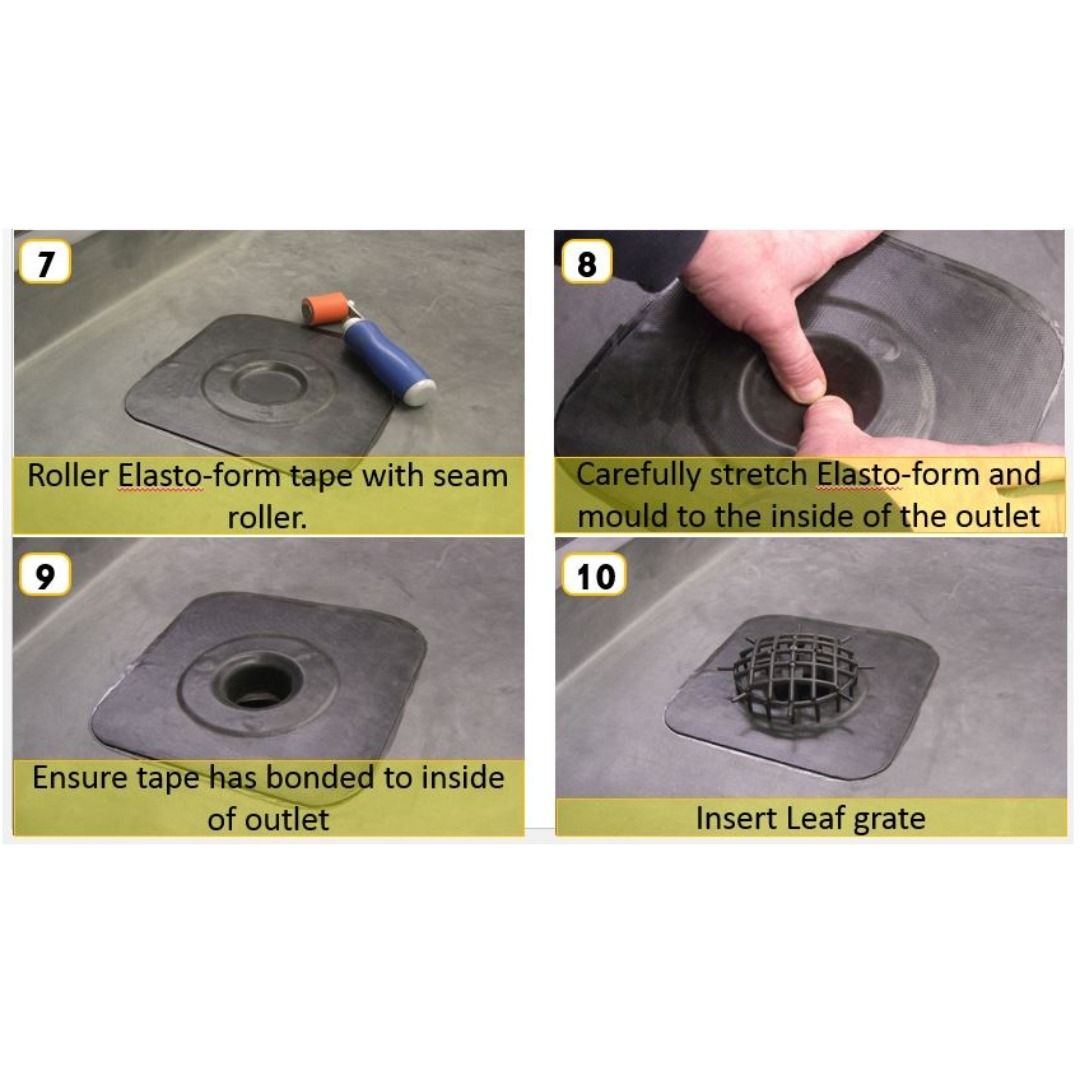 7

Roller Elasto-form tape with seam roller.

8

Carefully stretch Elasto-form and mould to the inside of the outlet

9

Ensure tape has bonded to inside of outlet

10

Insert Leaf grate