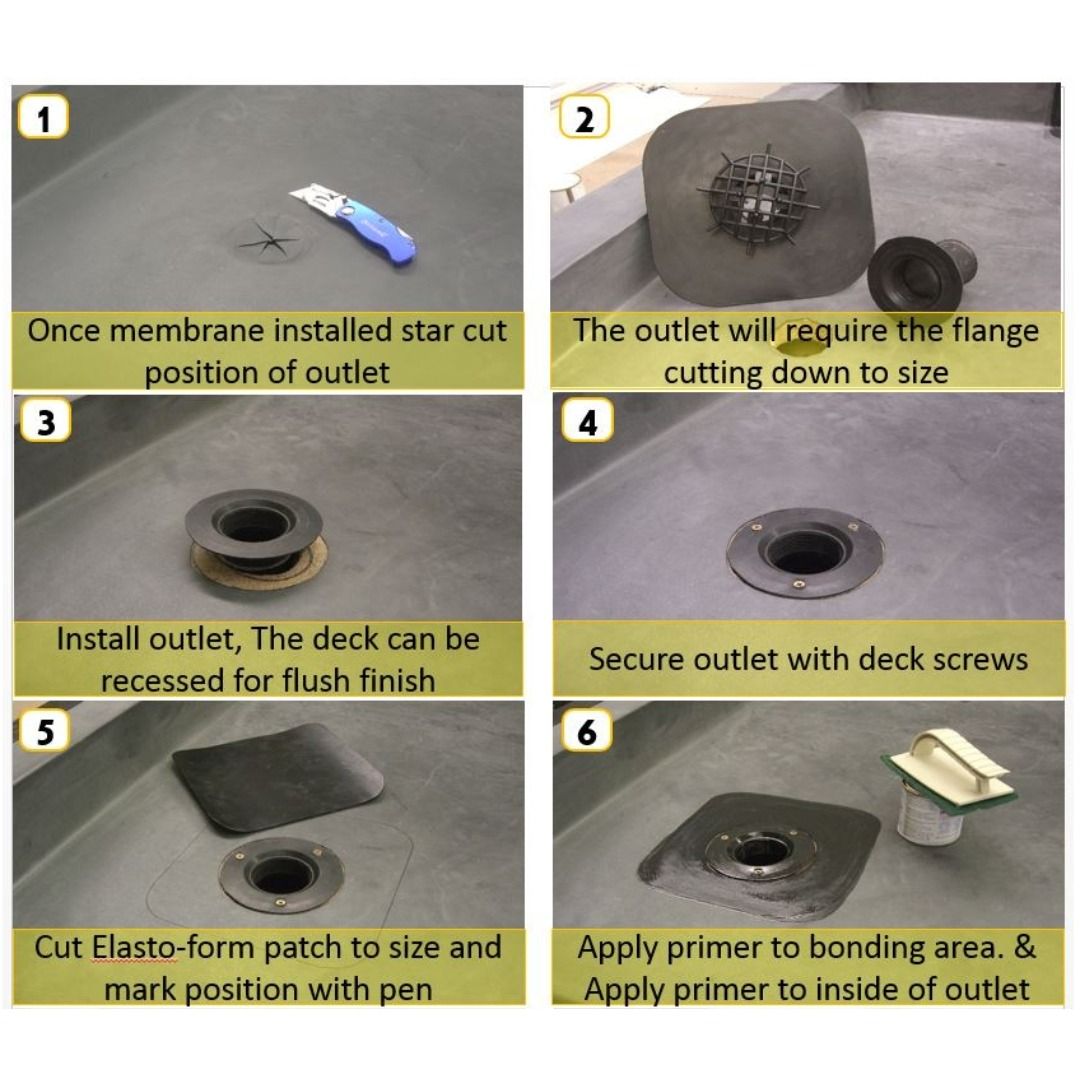 1

Once membrane installed star cut position of outlet

2

The outlet will require the flange cutting down to size

3

Install outlet, The deck can be recessed for flush finish

4

Secure outlet with deck screws

5

Cut Elasto-form patch to size and mark position with pen

6

Apply primer to bonding area. & Apply primer to inside of outlet