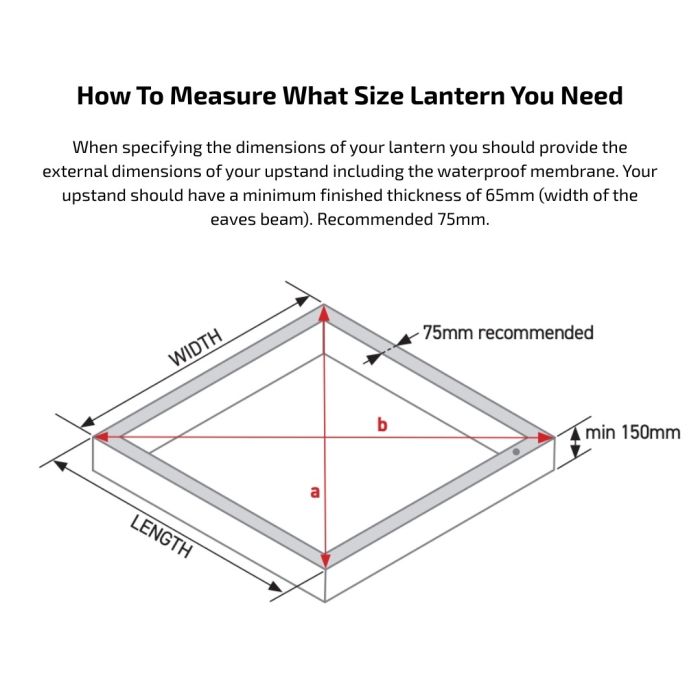 How To Measure What Size Lantern You Need

When specifying the dimensions of your lantern you should provide the external dimensions of your upstand including the waterproof membrane. Your upstand should have a minimum finished thickness of 65mm (width of the eaves beam). Recommended 75mm.

WIDTH

75mm recommended

b

min 150mm

a

LENGTH