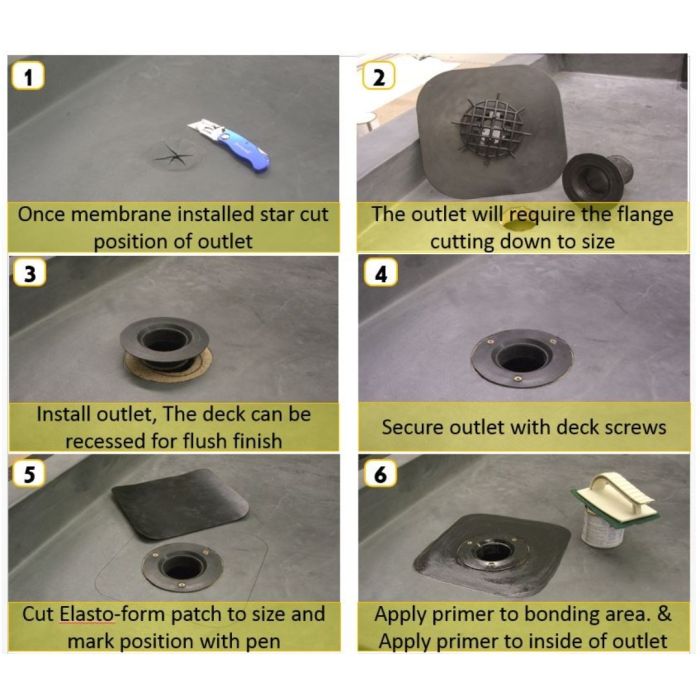 1

Once membrane installed star cut position of outlet

2

The outlet will require the flange cutting down to size

3

Install outlet, The deck can be recessed for flush finish

4

Secure outlet with deck screws

5

Cut Elasto-form patch to size and mark position with pen

6

Apply primer to bonding area. & Apply primer to inside of outlet